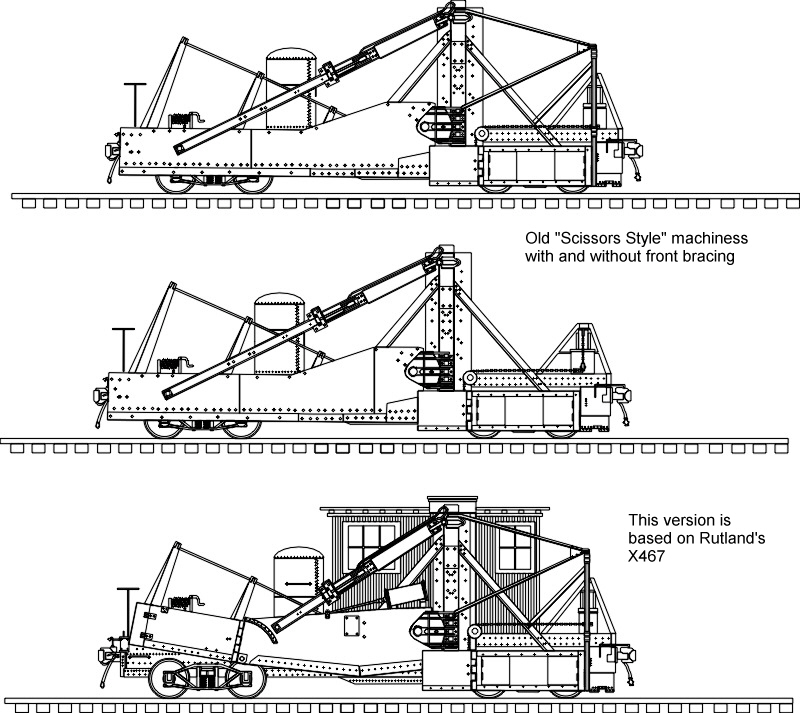 Old "Scissors Style" machiness with and without front bracing

This version is based on Rutland's X467