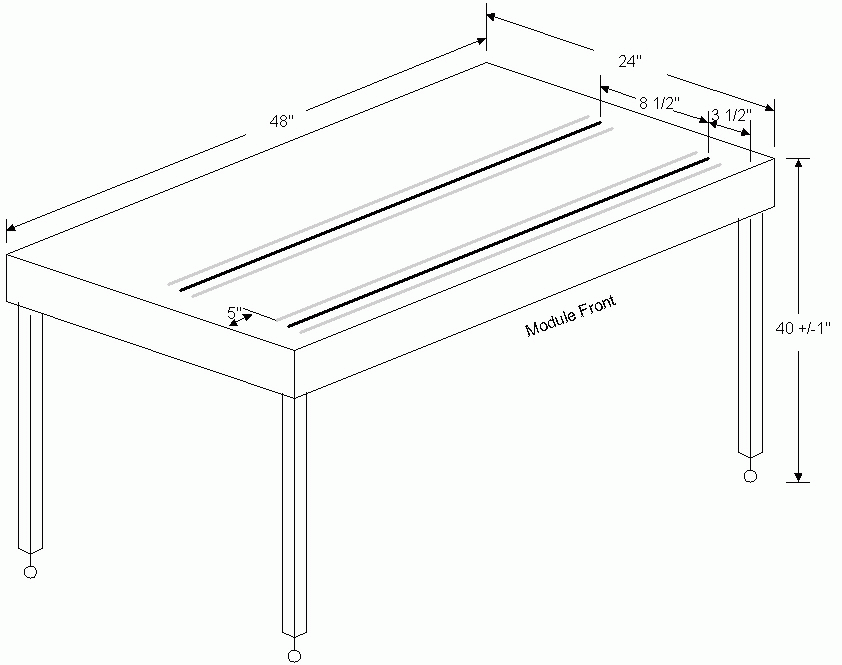 48"

24"

8 1/2"

3 1/2"

5"

Module Front

40 +/-1"