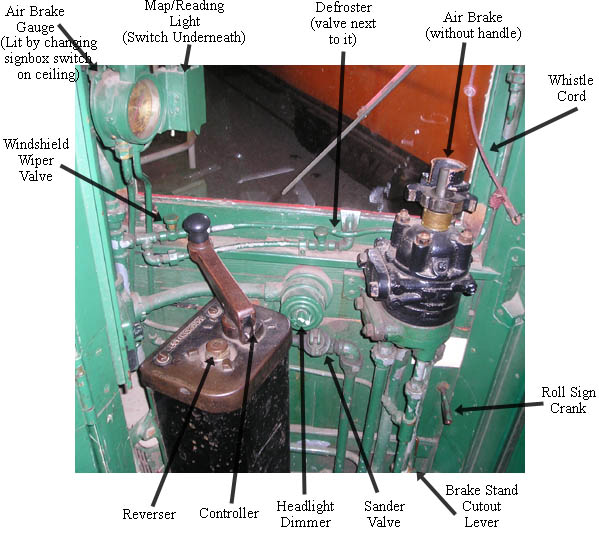 Air Brake Gauge (Lit by changing signbox switch on ceiling)

Map/Reading Light (Switch Underneath)

Defroster (valve next to it)

Air Brake (without handle)

Whistle Cord

Windshield Wiper Valve

Roll Sign Crank

Reverser

Controller

Headlight Dimmer

Sander Valve

Brake Stand Cutout Lever