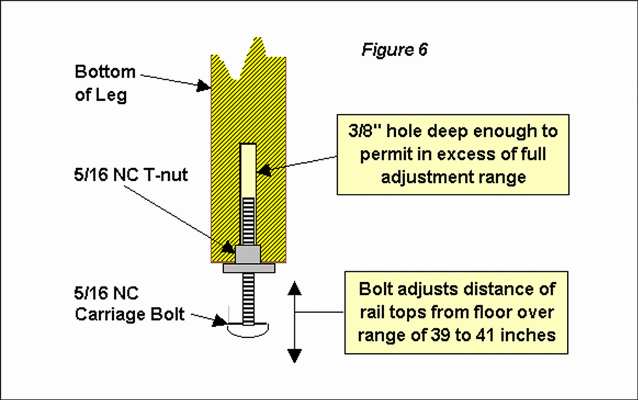 Figure 6

Bottom of Leg

3/8" hole deep enough to permit in excess of full adjustment range

5/16 NC T-nut

5/16 NC Carriage Bolt

Bolt adjusts distance of rail tops from floor over range of 39 to 41 inches