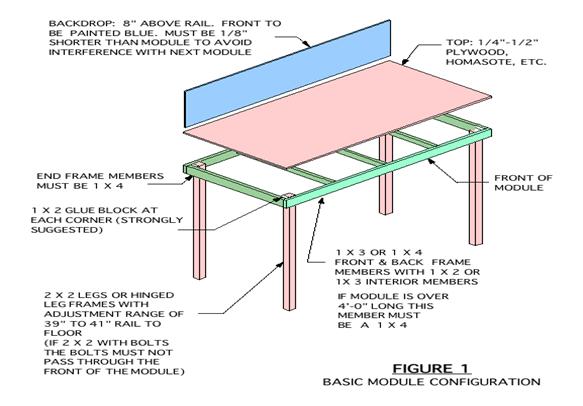 BACKDROP: 8" ABOVE RAIL. FRONT TO BE PAINTED BLUE. MUST BE 1/8" SHORTER THAN MODULE TO AVOID INTERFERENCE WITH NEXT MODULE

TOP: 1/4"-1/2" PLYWOOD, HOMASOTE, ETC.

END FRAME MEMBERS MUST BE 1 X 4

FRONT OF MODULE

1 X 2 GLUE BLOCK AT EACH CORNER (STRONGLY SUGGESTED)

1 X 3 OR 1 X 4 FRONT & BACK FRAME MEMBERS WITH 1 X 2 OR 1X 3 INTERIOR MEMBERS

IF MODULE IS OVER 4'-0" LONG THIS MEMBER MUST BE A 1 X 4

2 X 2 LEGS OR HINGED LEG FRAMES WITH ADJUSTMENT RANGE OF 39" TO 41" RAIL TO FLOOR (IF 2 X 2 WITH BOLTS THE BOLTS MUST NOT PASS THROUGH THE FRONT OF THE MODULE)

FIGURE 1
BASIC MODULE CONFIGURATION