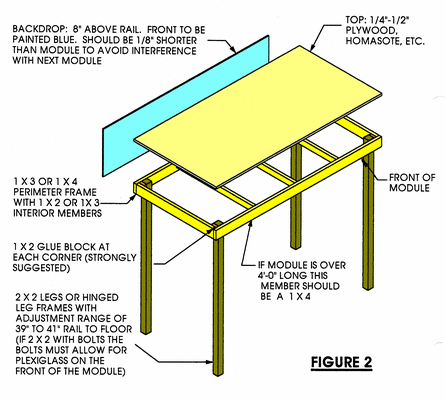 BACKDROP: 8" ABOVE RAIL. FRONT TO BE PAINTED BLUE. SHOULD BE 1/8" SHORTER THAN MODULE TO AVOID INTERFERENCE WITH NEXT MODULE

TOP: 1/4"-1/2" PLYWOOD, HOMASOTE, ETC.

1 X 3 OR 1 X 4 PERIMETER FRAME WITH 1 X 2 OR 1X 3 INTERIOR MEMBERS

FRONT OF MODULE

1 X 2 GLUE BLOCK AT EACH CORNER (STRONGLY SUGGESTED)

IF MODULE IS OVER 4'-0" LONG THIS MEMBER SHOULD BE A 1 X 4

2 X 2 LEGS OR HINGED LEG FRAMES WITH ADJUSTMENT RANGE OF 39" TO 41" RAIL TO FLOOR (IF 2 X 2 WITH BOLTS THE BOLTS MUST ALLOW FOR PLEXIGLASS ON THE FRONT OF THE MODULE)

FIGURE 2