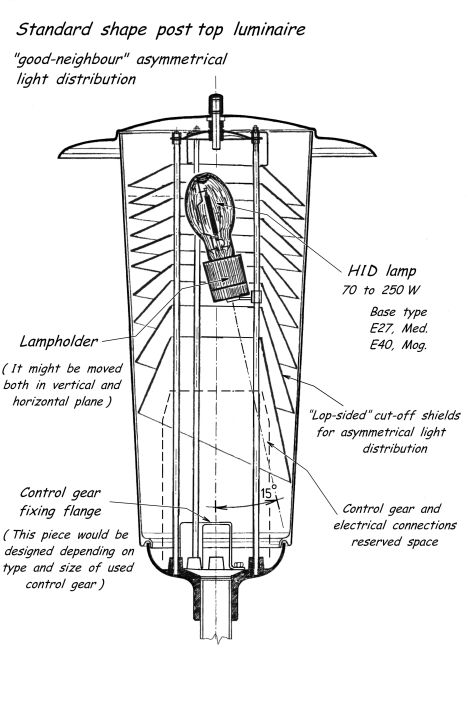 Standard shape post top luminaire

"good-neighbour" asymmetrical light distribution

HID lamp
70 to 250 W

Base type
E27, Med.
E40, Mog.

Lampholder

( It might be moved both in vertical and horizontal plane )

"Lop-sided" cut-off shields for asymmetrical light distribution

15°

Control gear fixing flange

( This piece would be designed depending on type and size of used control gear )

Control gear and electrical connections reserved space