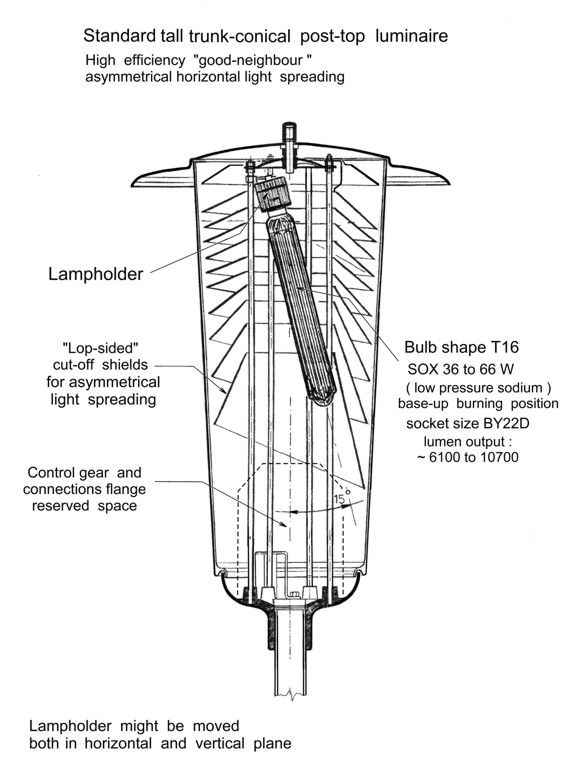 Standard tall trunk-conical post-top luminaire

High efficiency "good-neighbour " asymmetrical horizontal light spreading

Lampholder

"Lop-sided" cut-off shields for asymmetrical light spreading

Bulb shape T16

SOX 36 to 66 W ( low pressure sodium ) base-up burning position

socket size BY22D

lumen output : ~ 6100 to 10700

Control gear and connections flange reserved space

15°

Lampholder might be moved both in horizontal and vertical plane