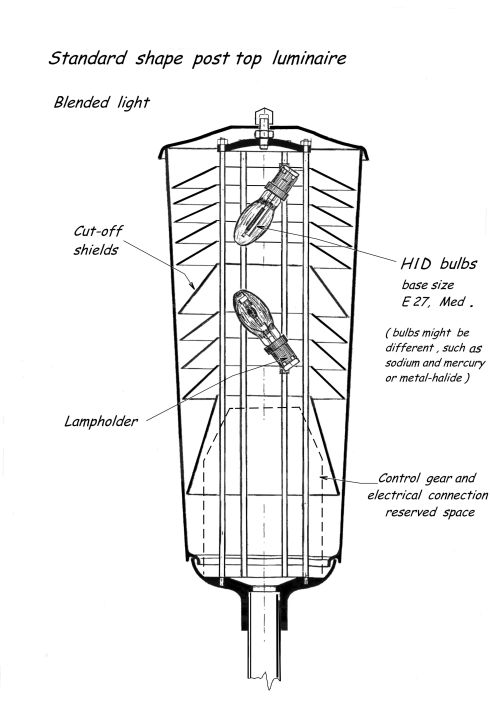 Standard shape post top luminaire

Blended light

Cut-off shields

HID bulbs
base size
E 27, Med .

( bulbs might be different , such as sodium and mercury or metal-halide )

Lampholder

Control gear and electrical connection reserved space