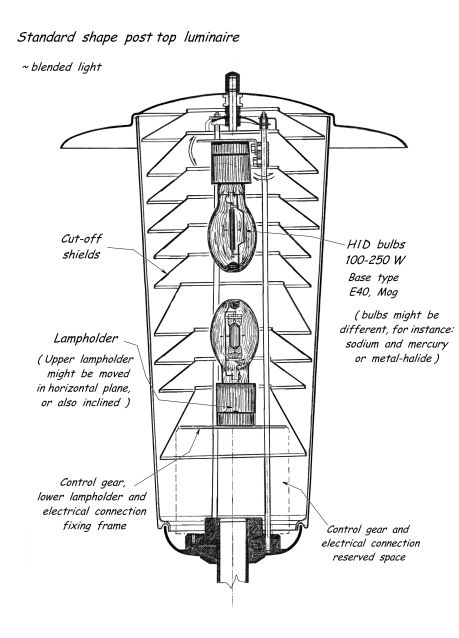 Standard shape post top luminaire

~ blended light

Cut-off shields

HID bulbs 100-250 W

Base type E40, Mog

( bulbs might be different, for instance: sodium and mercury or metal-halide )

Lampholder

( Upper lampholder might be moved in horizontal plane, or also inclined )

Control gear, lower lampholder and electrical connection fixing frame

Control gear and electrical connection reserved space