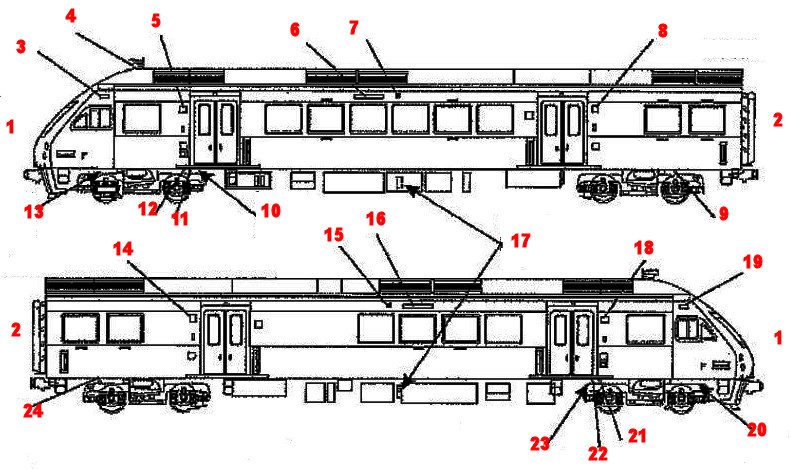 4
5
6
7
8
3
1
2
13
12
11
10
9
14
15
16
17
18
19
2
1
24
23
22
21
20