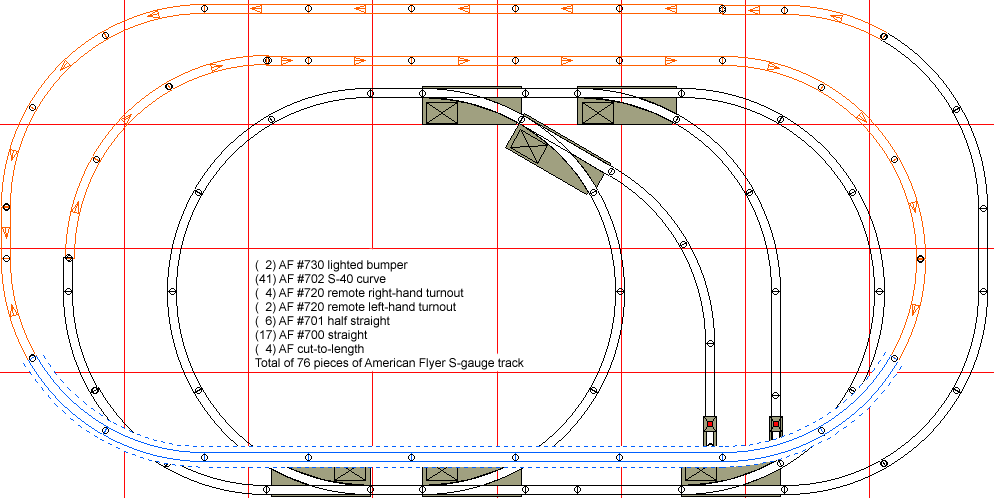 ( 2) AF #730 lighted bumper
(41) AF #702 S-40 curve
( 4) AF #720 remote right-hand turnout
( 2) AF #720 remote left-hand turnout
( 6) AF #701 half straight
(17) AF #700 straight
( 4) AF cut-to-length
Total of 76 pieces of American Flyer S-gauge track