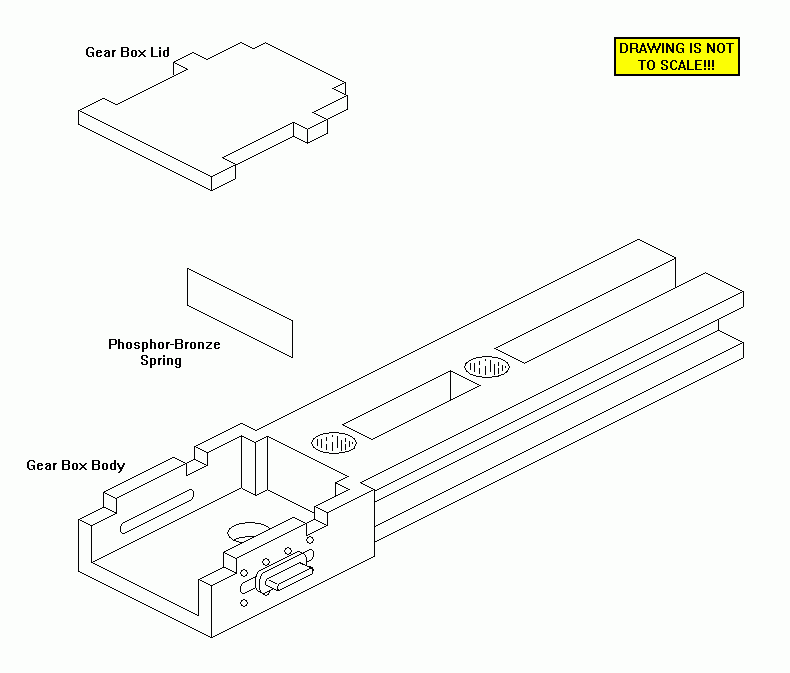 Gear Box Lid

DRAWING IS NOT TO SCALE!!!

Phosphor-Bronze Spring

Gear Box Body