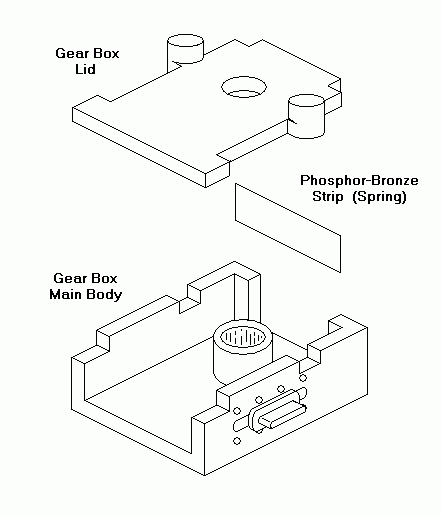 Gear Box
Lid

Phosphor-Bronze
Strip (Spring)

Gear Box
Main Body