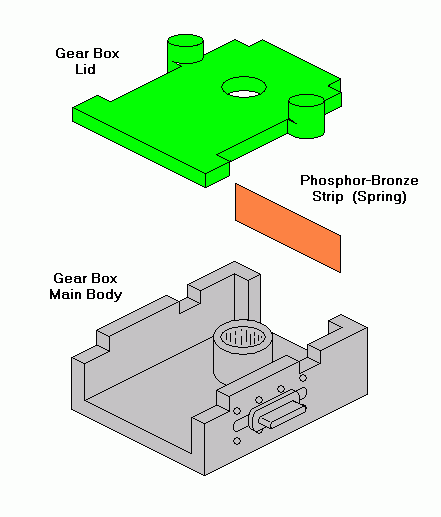 Gear Box Lid

Phosphor-Bronze Strip (Spring)

Gear Box Main Body