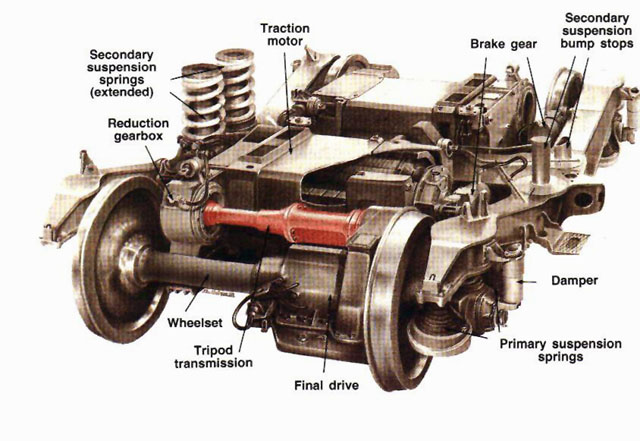 Secondary suspension springs (extended)

Traction motor

Brake gear

Secondary suspension bump stops

Reduction gearbox

Damper

Wheelset

Tripod transmission

Final drive

Primary suspension springs