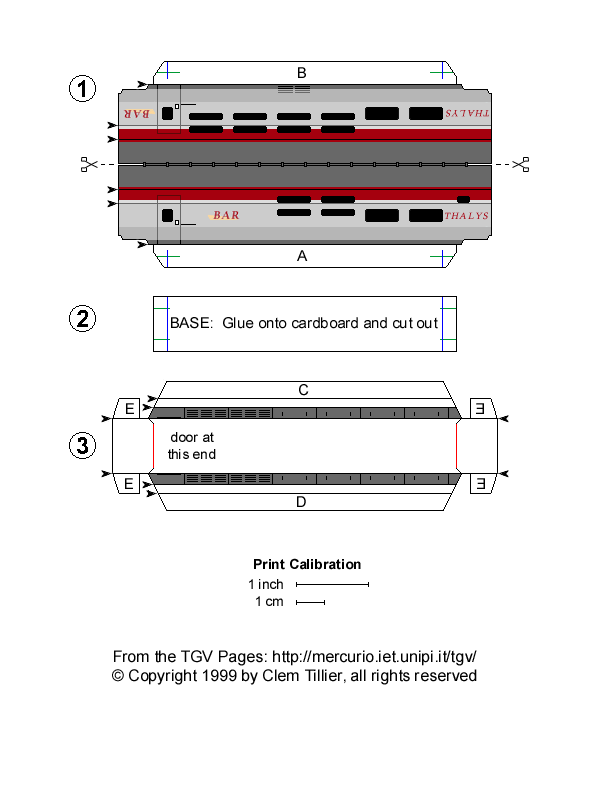 1

B

BAR

THALYS

BAR

THALYS

A

2

BASE: Glue onto cardboard and cut out

3

C

E

E

door at this end

E

E

D

Print Calibration

1 inch

1 cm

From the TGV Pages: http://mercurio.iet.unipi.it/tgv/
© Copyright 1999 by Clem Tillier, all rights reserved