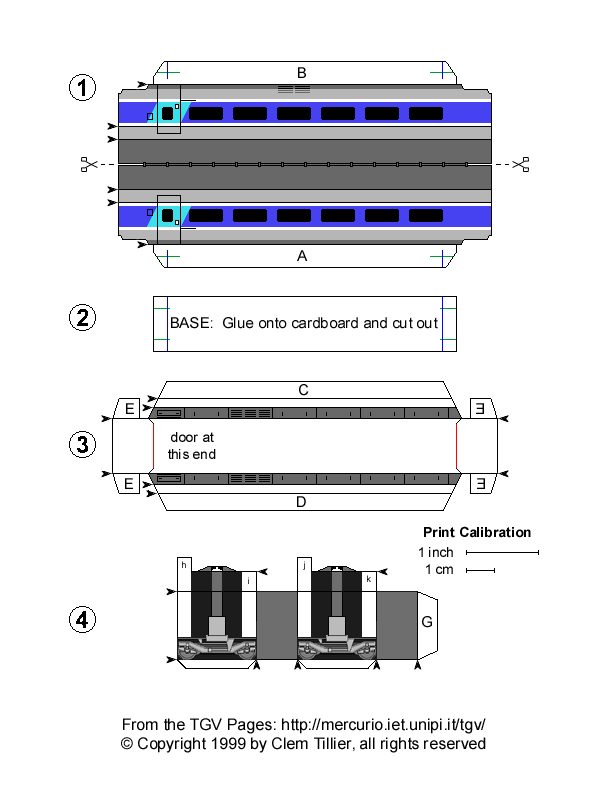 1

B

A

2

BASE: Glue onto cardboard and cut out

3

C

E

E

door at this end

E

E

D

Print Calibration

1 inch

1 cm

4

h

i

j

k

G

From the TGV Pages: http://mercurio.iet.unipi.it/tgv/
© Copyright 1999 by Clem Tillier, all rights reserved