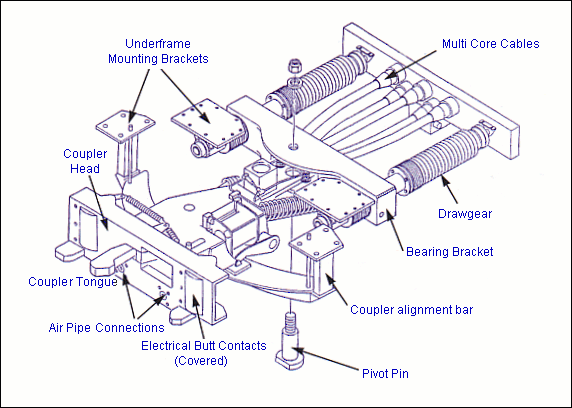 Underframe Mounting Brackets

Multi Core Cables

Coupler Head

Drawgear

Bearing Bracket

Coupler Tongue

Coupler alignment bar

Air Pipe Connections

Electrical Butt Contacts (Covered)

Pivot Pin